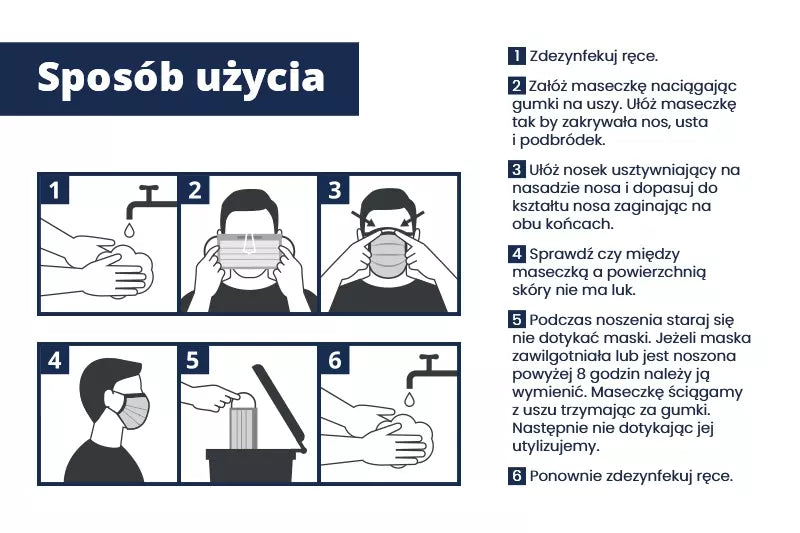 Sposób użycia

1
2
3
4
5
6

1 Zdezynfekuj ręce.

2 Załóż maseczkę naciągając gumki na uszy. Ułóż maseczkę tak by zakrywała nos, usta i podbródek.

3 Ułóż nosek usztywniający na nasadzie nosa i dopasuj do kształtu nosa zaginając na obu końcach.

4 Sprawdź czy między maseczką a powierzchnią skóry nie ma luk.

5 Podczas noszenia staraj się nie dotykać maski. Jeżeli maska zawilgotniała lub jest noszona powyżej 8 godzin należy ją wymienić. Maseczkę ściągamy z uszu trzymając za gumki. Następnie nie dotykając jej utylizujemy.

6 Ponownie zdezynfekuj ręce.